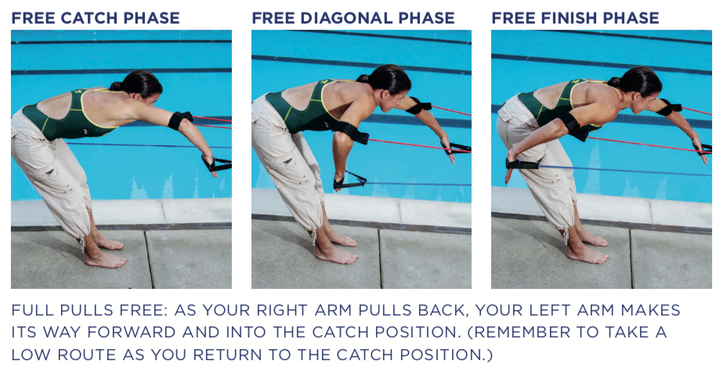 FREE CATCH PHASE

FREE DIAGONAL PHASE

FREE FINISH PHASE

FULL PULLS FREE: AS YOUR RIGHT ARM PULLS BACK, YOUR LEFT ARM MAKES ITS WAY FORWARD AND INTO THE CATCH POSITION. (REMEMBER TO TAKE A LOW ROUTE AS YOU RETURN TO THE CATCH POSITION.)