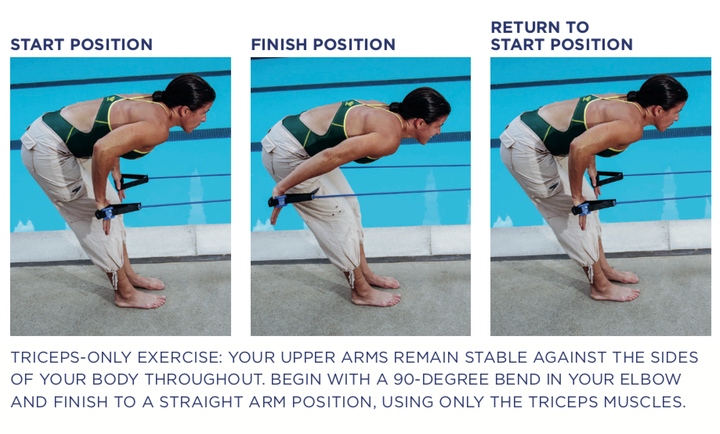 START POSITION

FINISH POSITION

RETURN TO START POSITION

TRICEPS-ONLY EXERCISE: YOUR UPPER ARMS REMAIN STABLE AGAINST THE SIDES OF YOUR BODY THROUGHOUT. BEGIN WITH A 90-DEGREE BEND IN YOUR ELBOW AND FINISH TO A STRAIGHT ARM POSITION, USING ONLY THE TRICEPS MUSCLES.