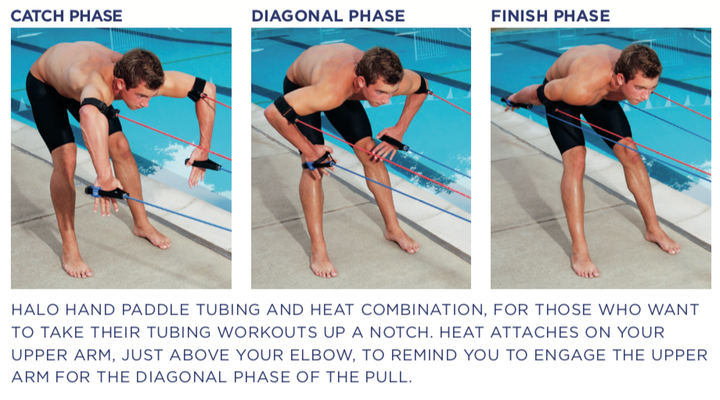 CATCH PHASE

DIAGONAL PHASE

FINISH PHASE

HALO HAND PADDLE TUBING AND HEAT COMBINATION, FOR THOSE WHO WANT TO TAKE THEIR TUBING WORKOUTS UP A NOTCH. HEAT ATTACHES ON YOUR UPPER ARM, JUST ABOVE YOUR ELBOW, TO REMIND YOU TO ENGAGE THE UPPER ARM FOR THE DIAGONAL PHASE OF THE PULL.